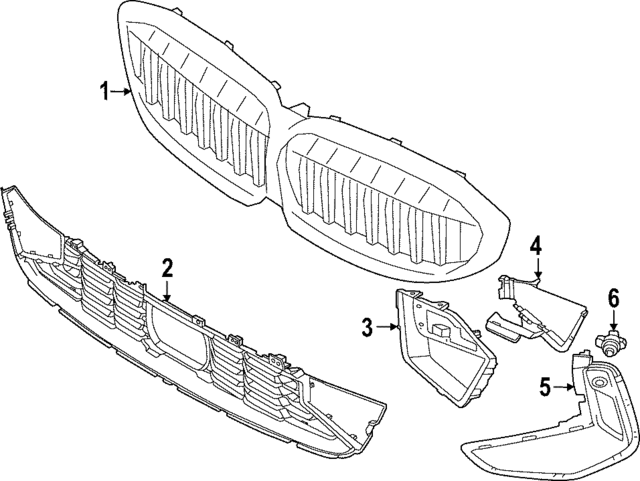 1
2
3
4
5
6