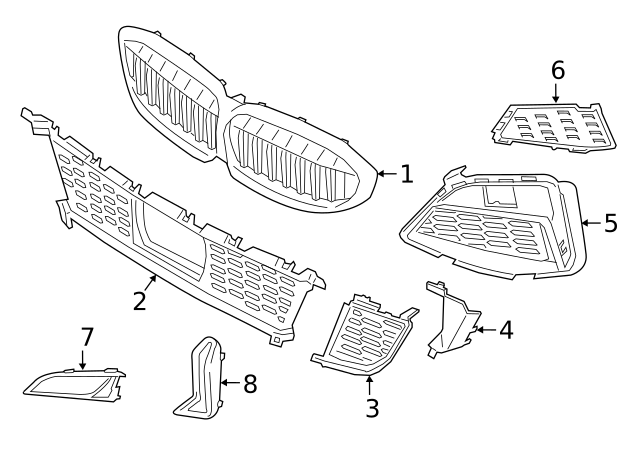 6
1
5
2
4
7
8
3